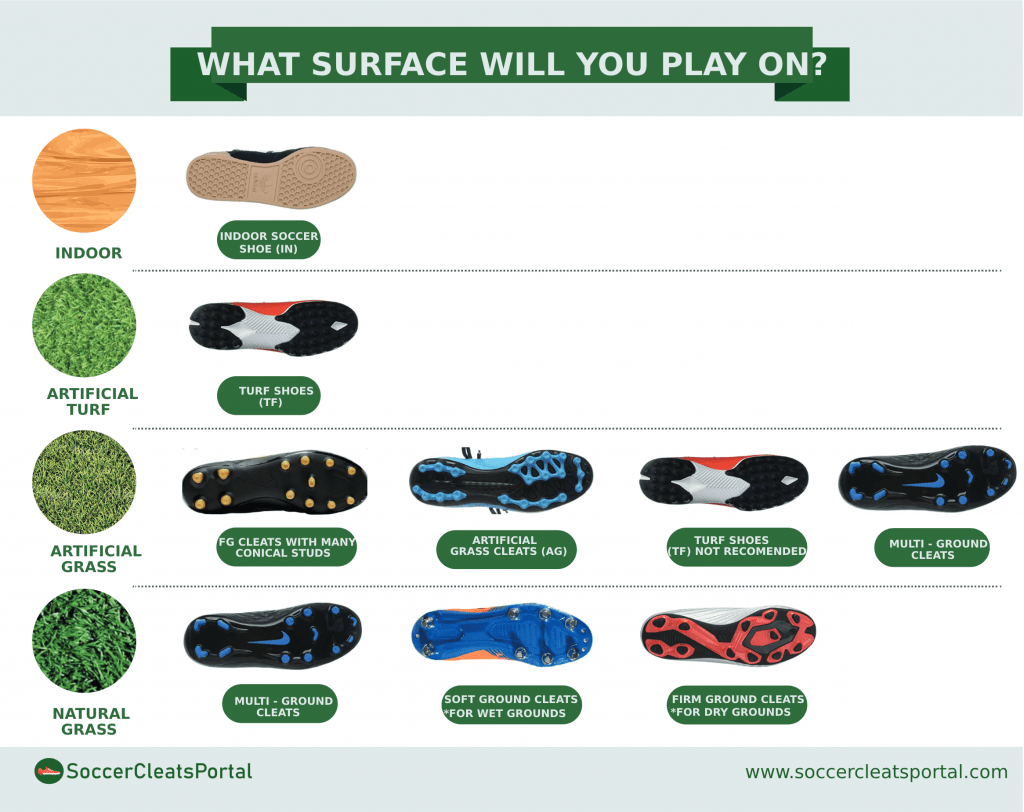 WHAT SURFACE WILL YOU PLAY ON?

INDOOR

INDOOR SOCCER SHOE (IN)

ARTIFICIAL TURF

TURF SHOES (TF)

ARTIFICIAL GRASS

FG CLEATS WITH MANY CONICAL STUDS

ARTIFICIAL GRASS CLEATS (AG)

TURF SHOES (TF) NOT RECOMENDED

MULTI - GROUND CLEATS

NATURAL GRASS

MULTI - GROUND CLEATS

SOFT GROUND CLEATS *FOR WET GROUNDS

FIRM GROUND CLEATS *FOR DRY GROUNDS

SoccerCleatsPortal

www.soccercleatsportal.com